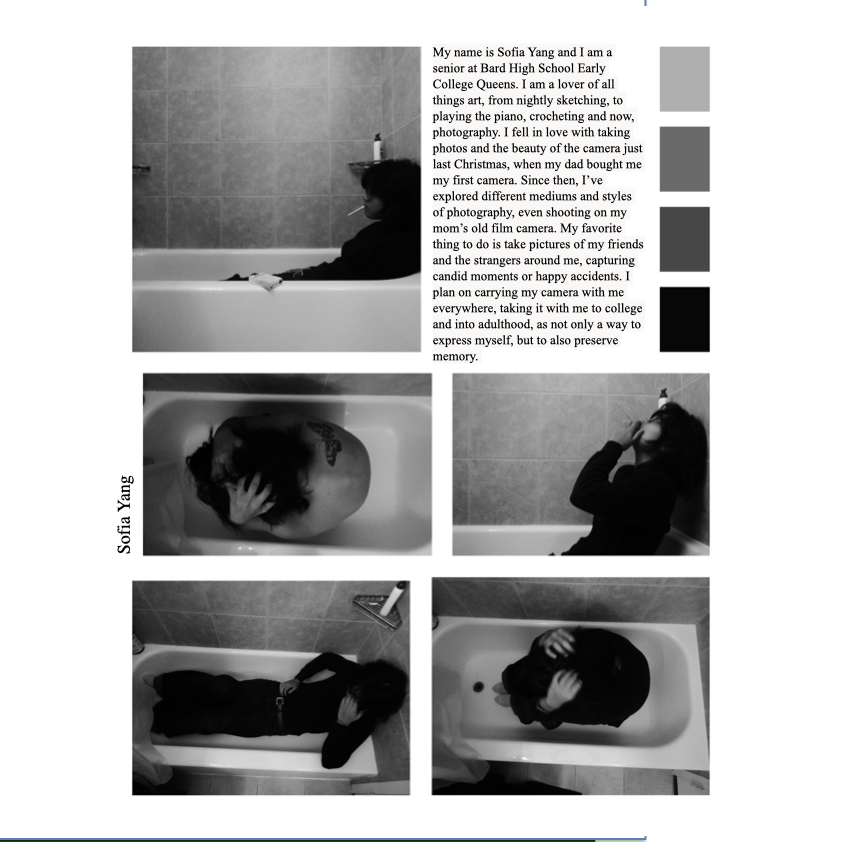 My name is Sofia Yang and I am a senior at Bard High School Early College Queens. I am a lover of all things art, from nightly sketching, to playing the piano, crocheting and now, photography. I fell in love with taking photos and the beauty of the camera just last Christmas, when my dad bought me my first camera. Since then, I've explored different mediums and styles of photography, even shooting on my mom's old film camera. My favorite thing to do is take pictures of my friends and the strangers around me, capturing candid moments or happy accidents. I plan on carrying my camera with me everywhere, taking it with me to college and into adulthood, as not only a way to express myself, but to also preserve memory.

Sofia Yang